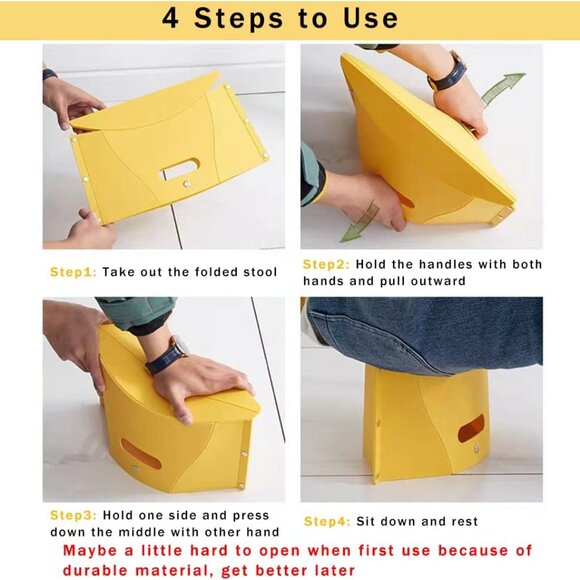 4 Steps to Use

Step1: Take out the folded stool

Step2: Hold the handles with both hands and pull outward

Step3: Hold one side and press down the middle with other hand

Step4: Sit down and rest

Maybe a little hard to open when first use because of durable material, get better later